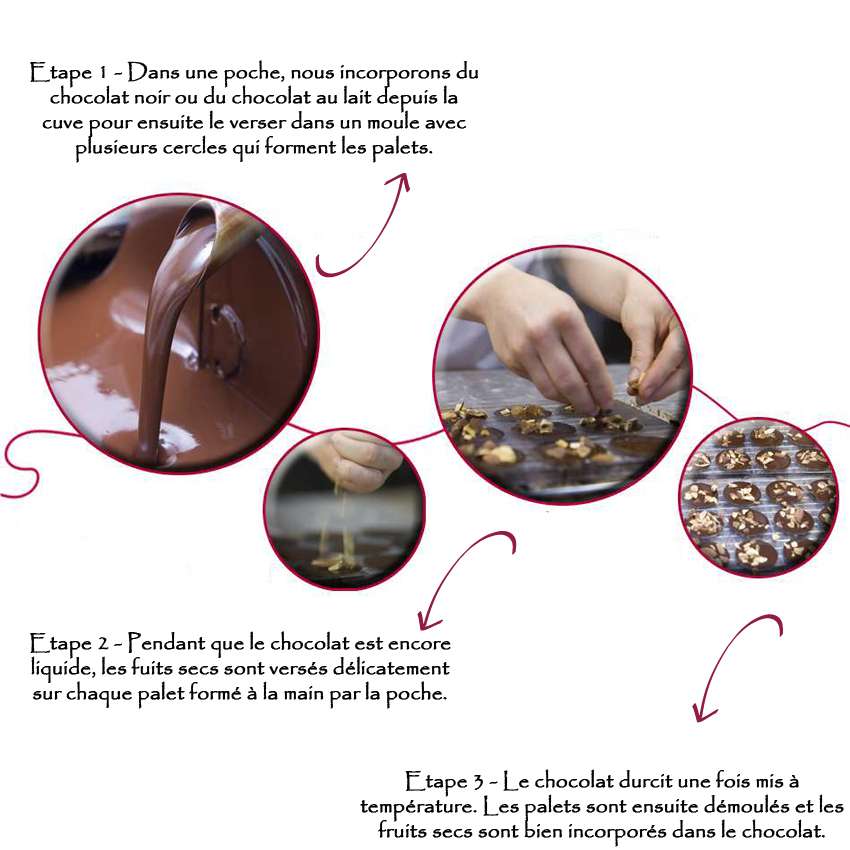 Etape 1 - Dans une poche, nous incorporons du chocolat noir ou du chocolat au lait depuis la cuve pour ensuite le verser dans un moule avec plusieurs cercles qui forment les palets.

Etape 2 - Pendant que le chocolat est encore liquide, les fuits secs sont versés délicatement sur chaque palet formé à la main par la poche.

Etape 3 - Le chocolat durcit une fois mis à température. Les palets sont ensuite démoulés et les fruits secs sont bien incorporés dans le chocolat.